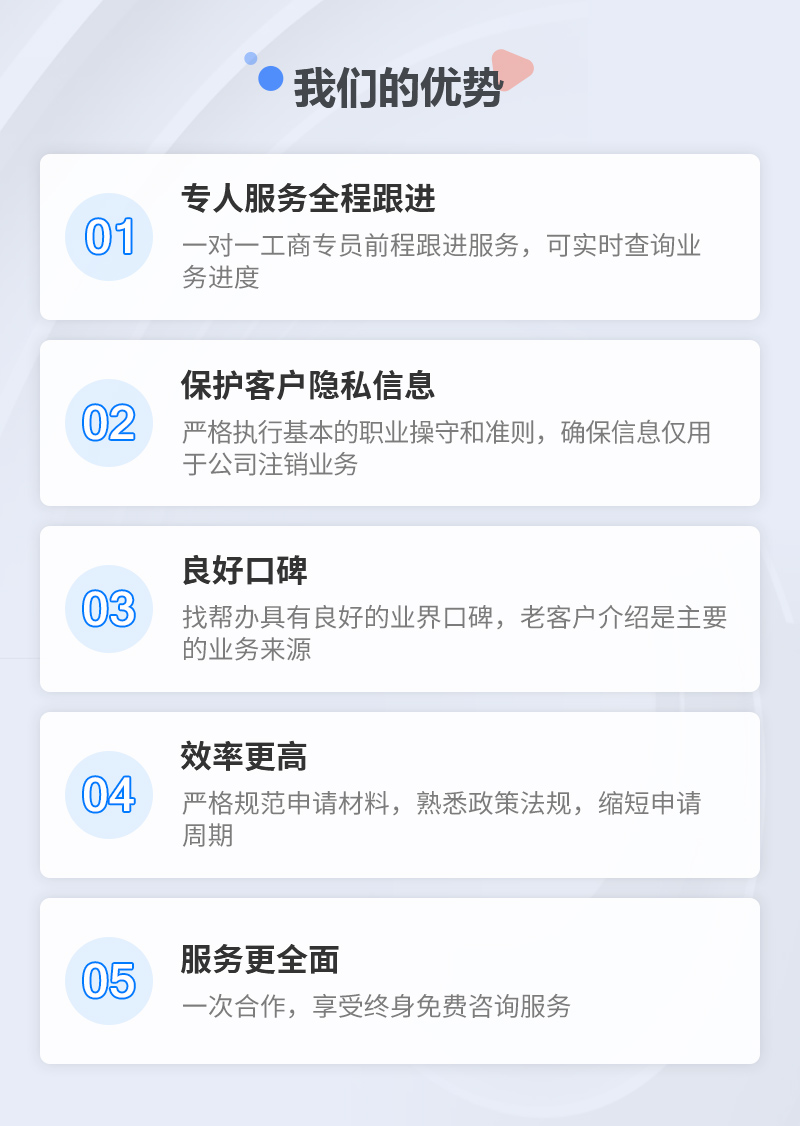 我们的优势

01

专人服务全程跟进

一对一工商专员前程跟进服务，可实时查询业务进度

02

保护客户隐私信息

严格执行基本的职业操守和准则，确保信息仅用于公司注销业务

03

良好口碑

找帮办具有良好的业界口碑，老客户介绍是主要的业务来源

04

效率更高

严格规范申请材料，熟悉政策法规，缩短申请周期

05

服务更全面

一次合作，享受终身免费咨询服务