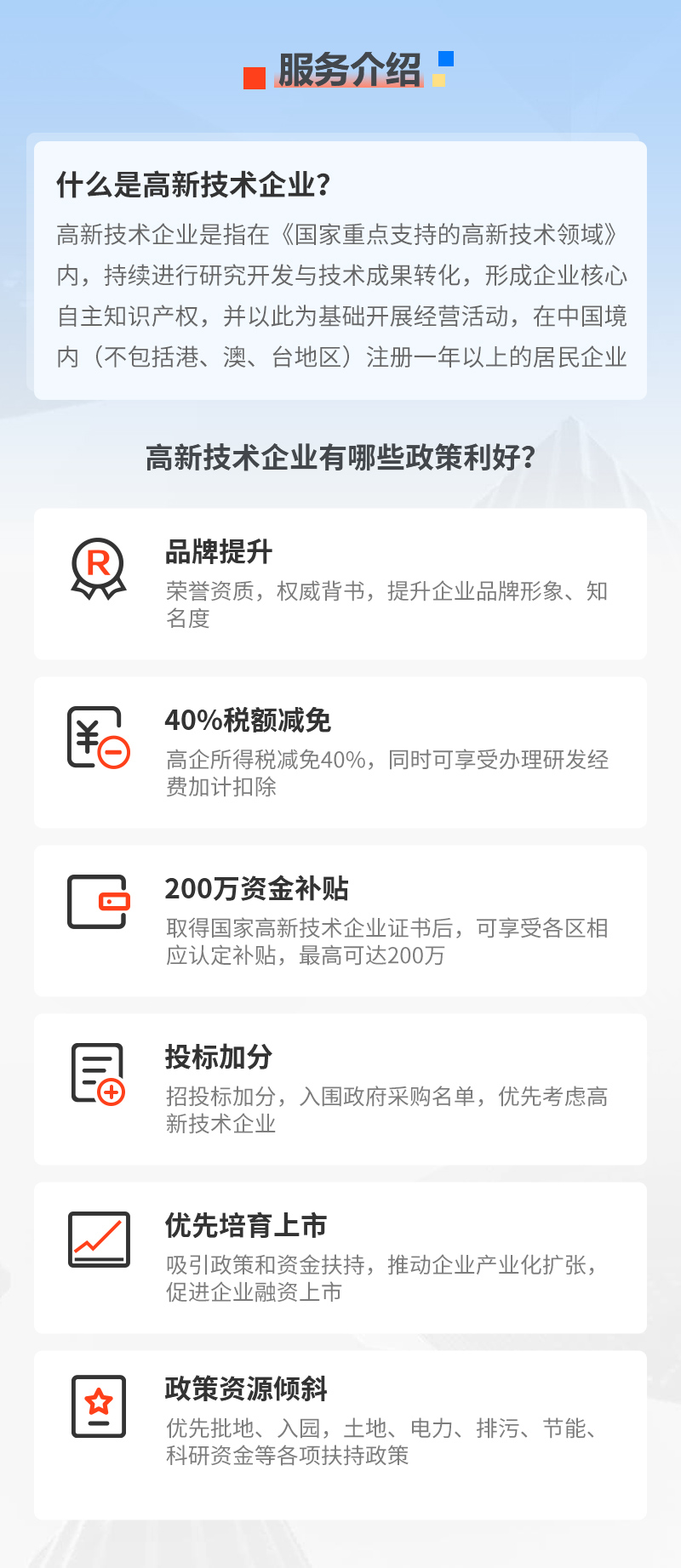 服务介绍

什么是高新技术企业?

高新技术企业是指在《国家重点支持的高新技术领域》内，持续进行研究开发与技术成果转化，形成企业核心自主知识产权，并以此为基础开展经营活动，在中国境内（不包括港、澳、台地区）注册一年以上的居民企业

高新技术企业有哪些政策利好?

品牌提升

荣誉资质，权威背书，提升企业品牌形象、知名度

40%税额减免

高企所得税减免40%，同时可享受办理研发经费加计扣除

200万资金补贴

取得国家高新技术企业证书后，可享受各区相应认定补贴，最高可达200万

投标加分

招投标加分，入围政府采购名单，优先考虑高新技术企业

优先培育上市

吸引政策和资金扶持，推动企业产业化扩张，促进企业融资上市

政策资源倾斜

优先批地、入园，土地、电力、排污、节能、科研资金等各项扶持政策