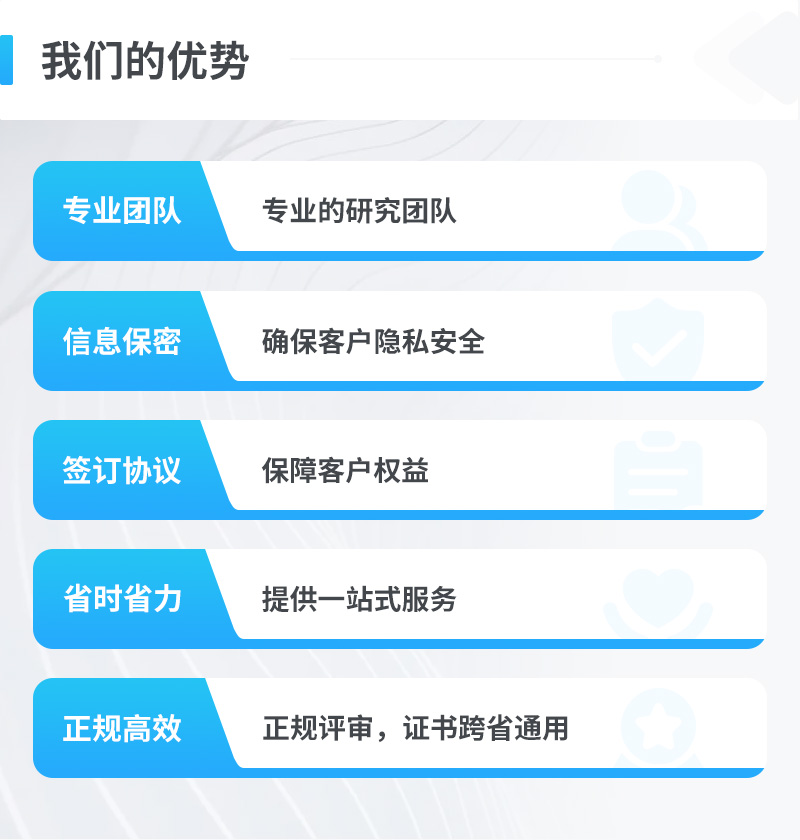 我们的优势

专业团队
专业的研究团队

信息保密
确保客户隐私安全

签订协议
保障客户权益

省时省力
提供一站式服务

正规高效
正规评审，证书跨省通用