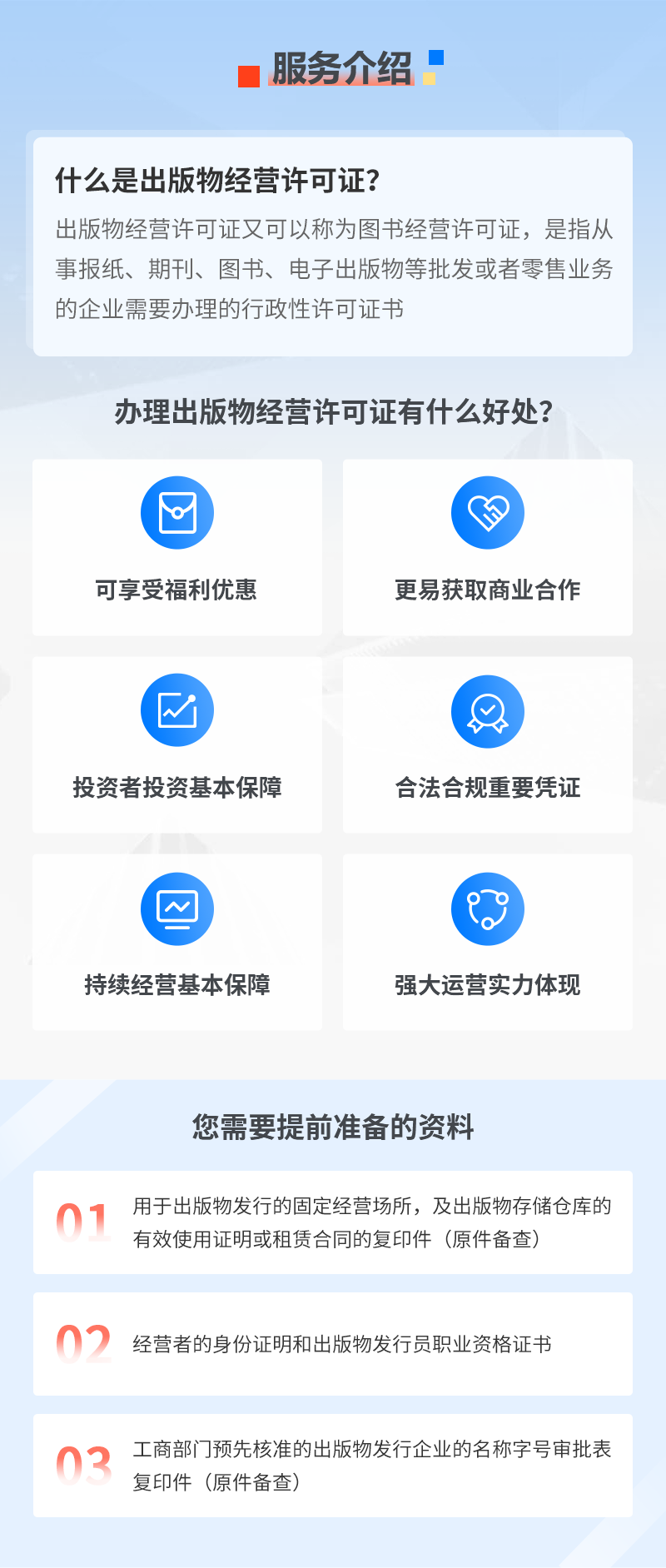 服务介绍

什么是出版物经营许可证?

出版物经营许可证又可以称为图书经营许可证，是指从事报纸、期刊、图书、电子出版物等批发或者零售业务的企业需要办理的行政性许可证书

办理出版物经营许可证有什么好处?

可享受福利优惠

更易获取商业合作

投资者投资基本保障

合法合规重要凭证

持续经营基本保障

强大运营实力体现

您需要提前准备的资料

01 用于出版物发行的固定经营场所，及出版物存储仓库的有效使用证明或租赁合同的复印件（原件备查）

02 经营者的身份证明和出版物发行员职业资格证书

03 工商部门预先核准的出版物发行企业的名称字号审批表复印件（原件备查）