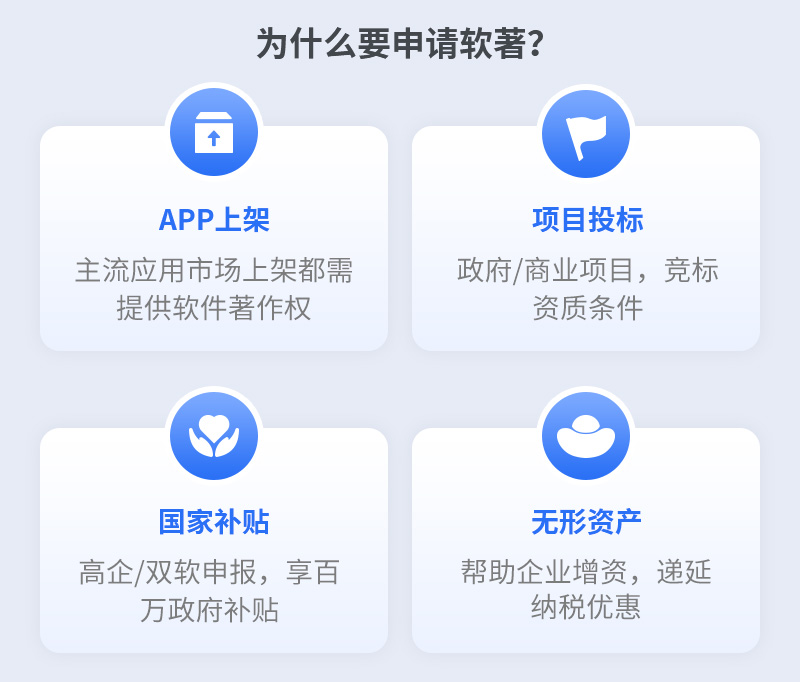 为什么要申请软著?

APP上架

主流应用市场上架都需提供软件著作权

项目投标

政府/商业项目，竞标资质条件

国家补贴

高企/双软申报，享百万政府补贴

无形资产

帮助企业增资，递延纳税优惠