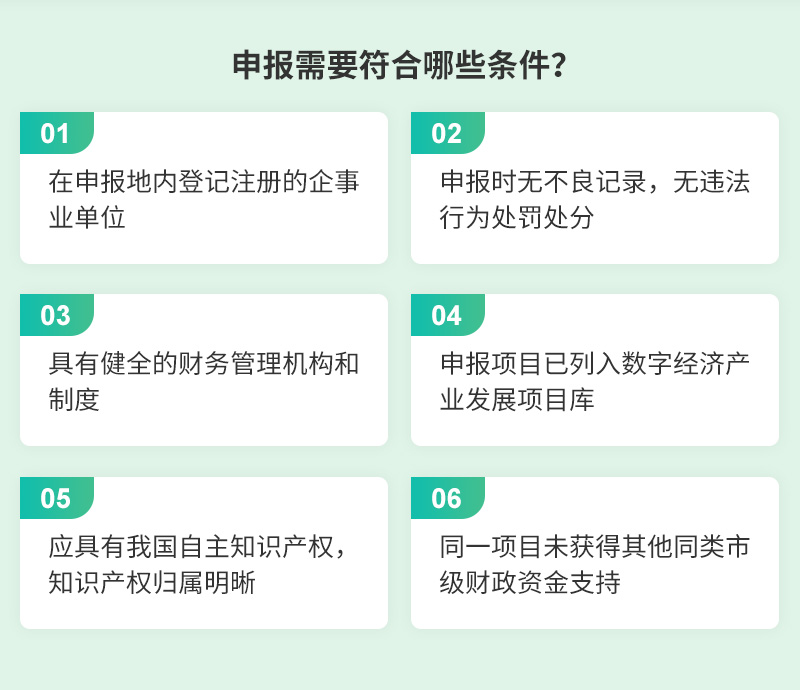 申报需要符合哪些条件？

01

在申报地内登记注册的企事业单位

02

申报时无不良记录，无违法行为处罚处分

03

具有健全的财务管理机构和制度

04

申报项目已列入数字经济产业发展项目库

05

应具有我国自主知识产权，知识产权归属明晰

06

同一项目未获得其他同类市级财政资金支持